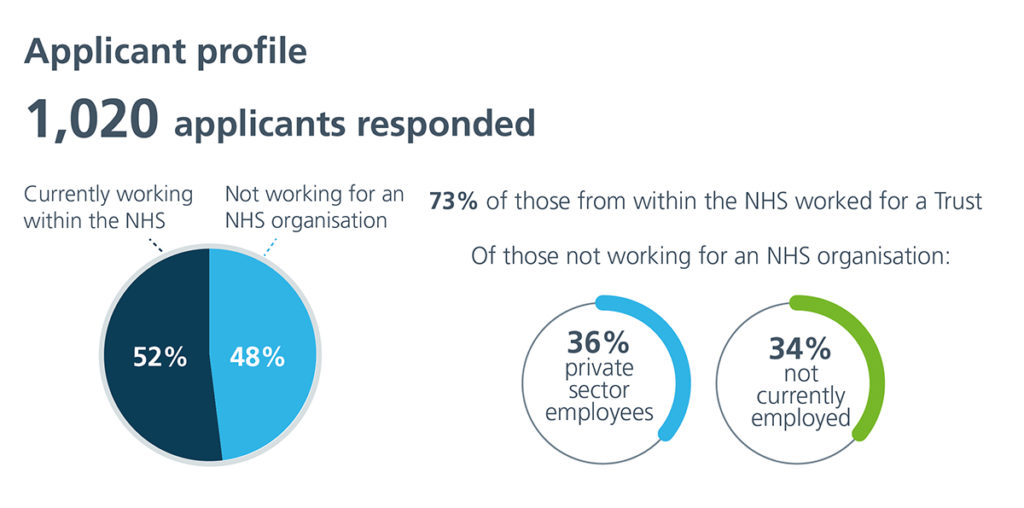 Applicant profile

1,020 applicants responded

Currently working within the NHS

Not working for an NHS organisation

52%

48%

73% of those from within the NHS worked for a Trust

Of those not working for an NHS organisation:

36% private sector employees

34% not currently employed