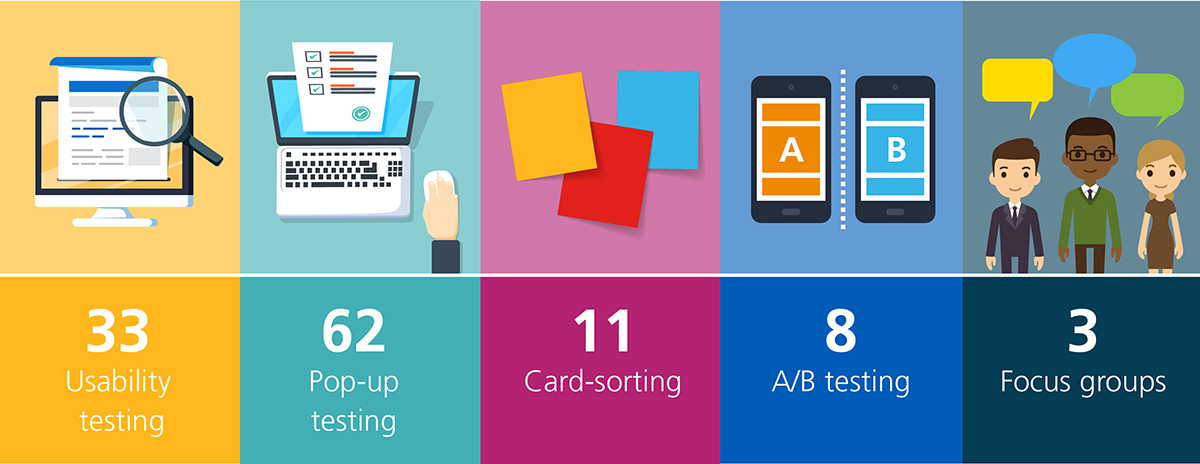 A

B

33
Usability testing

62
Pop-up testing

11
Card-sorting

8
A/B testing

3
Focus groups