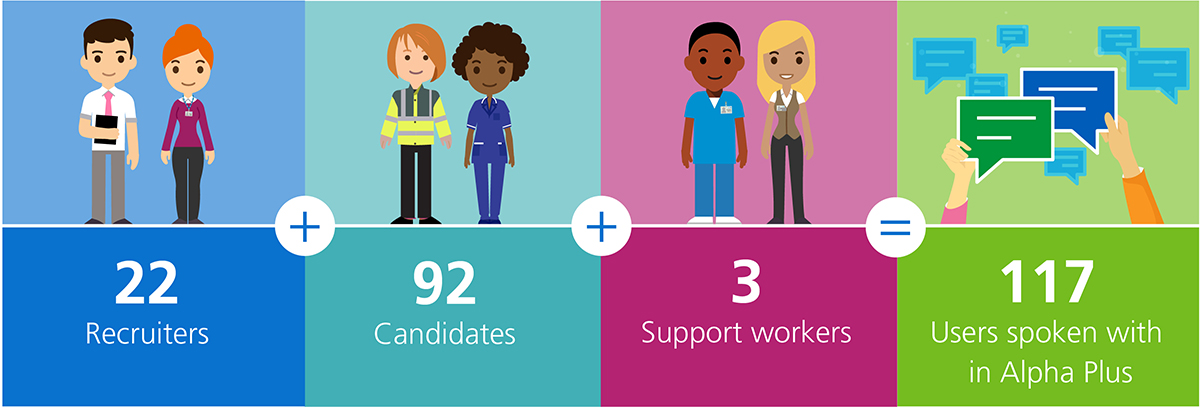 22
Recruiters

+

92
Candidates

+

3
Support workers

=

117
Users spoken with in Alpha Plus