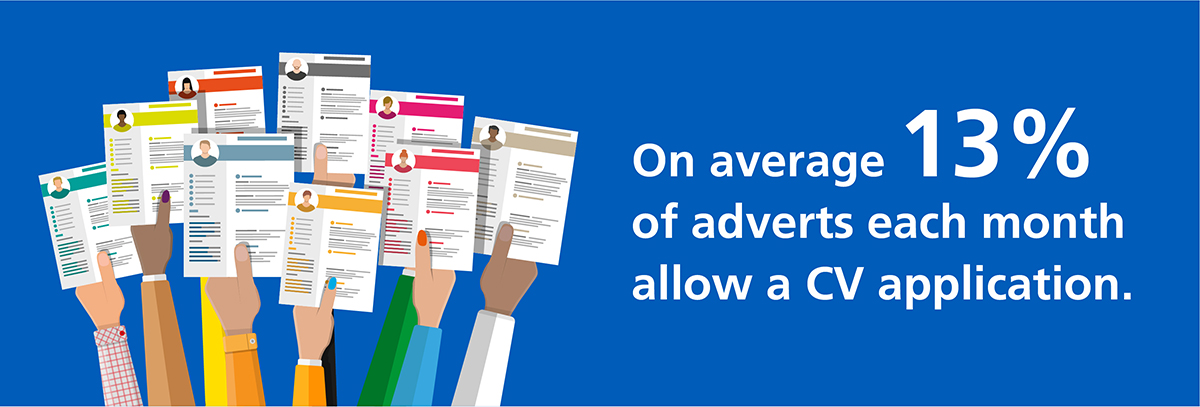 On average 13% of adverts each month allow a CV application.